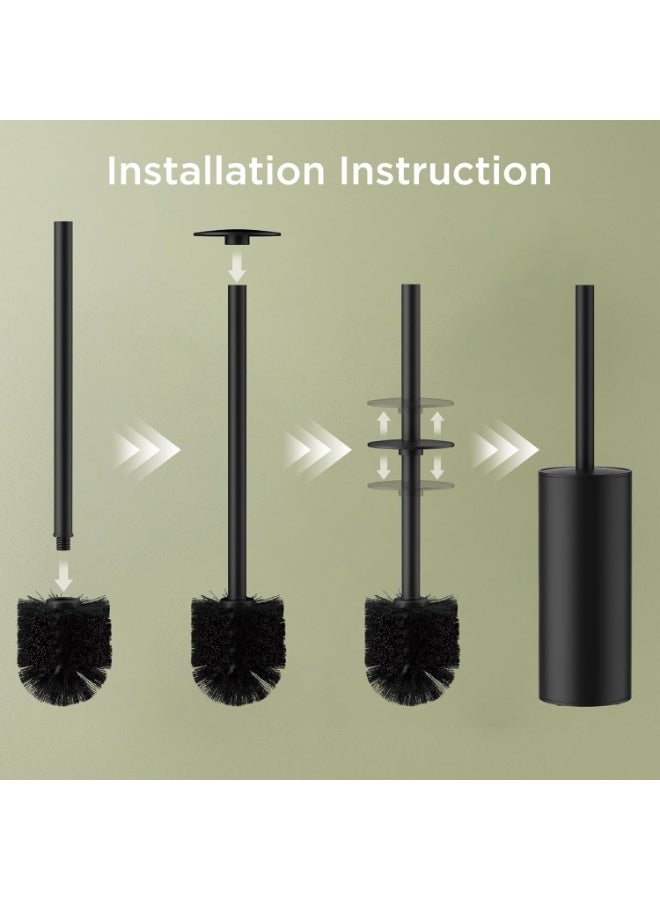 Installation Instruction